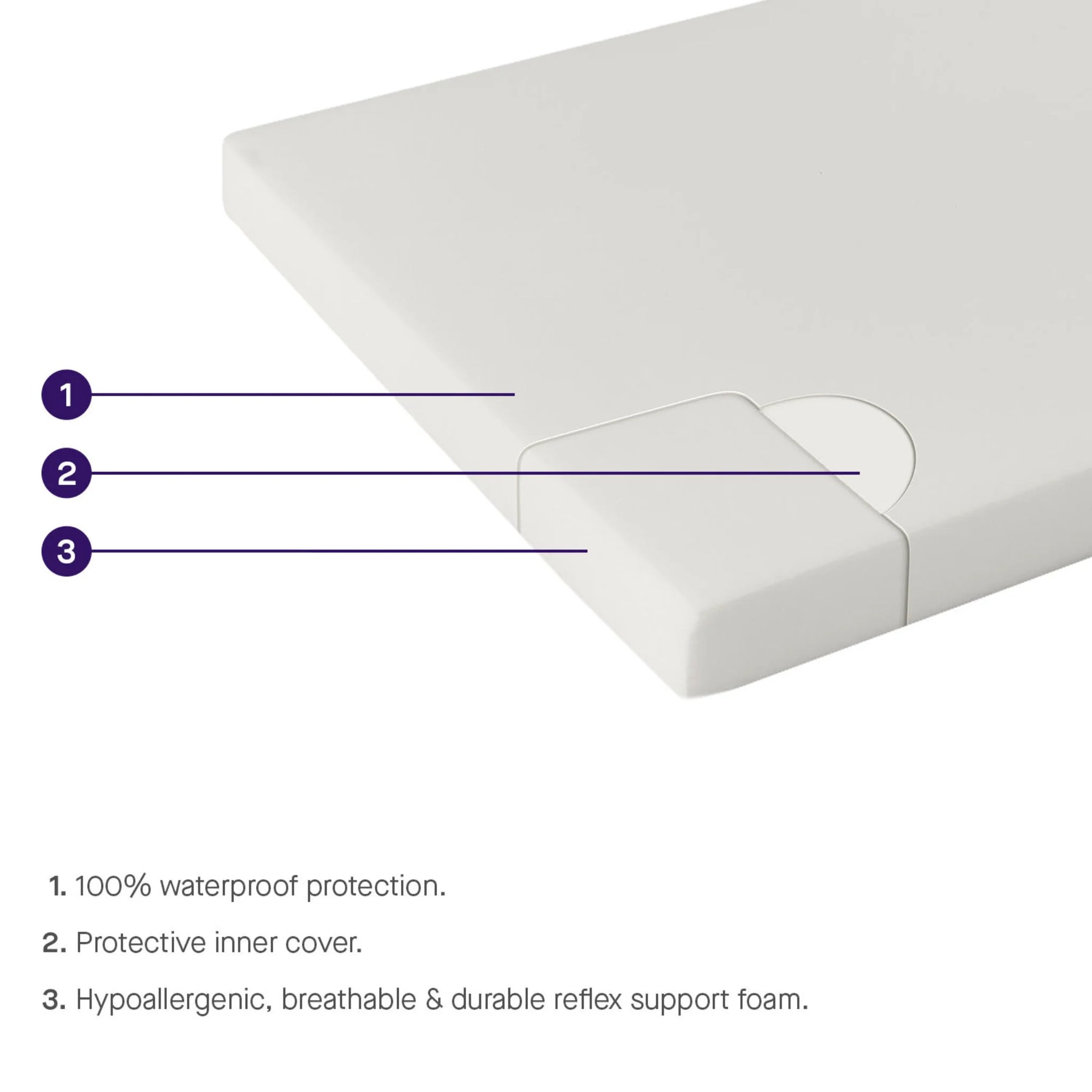 1

2

3

1. 100% waterproof protection.

2. Protective inner cover.

3. Hypoallergenic, breathable & durable reflex support foam.