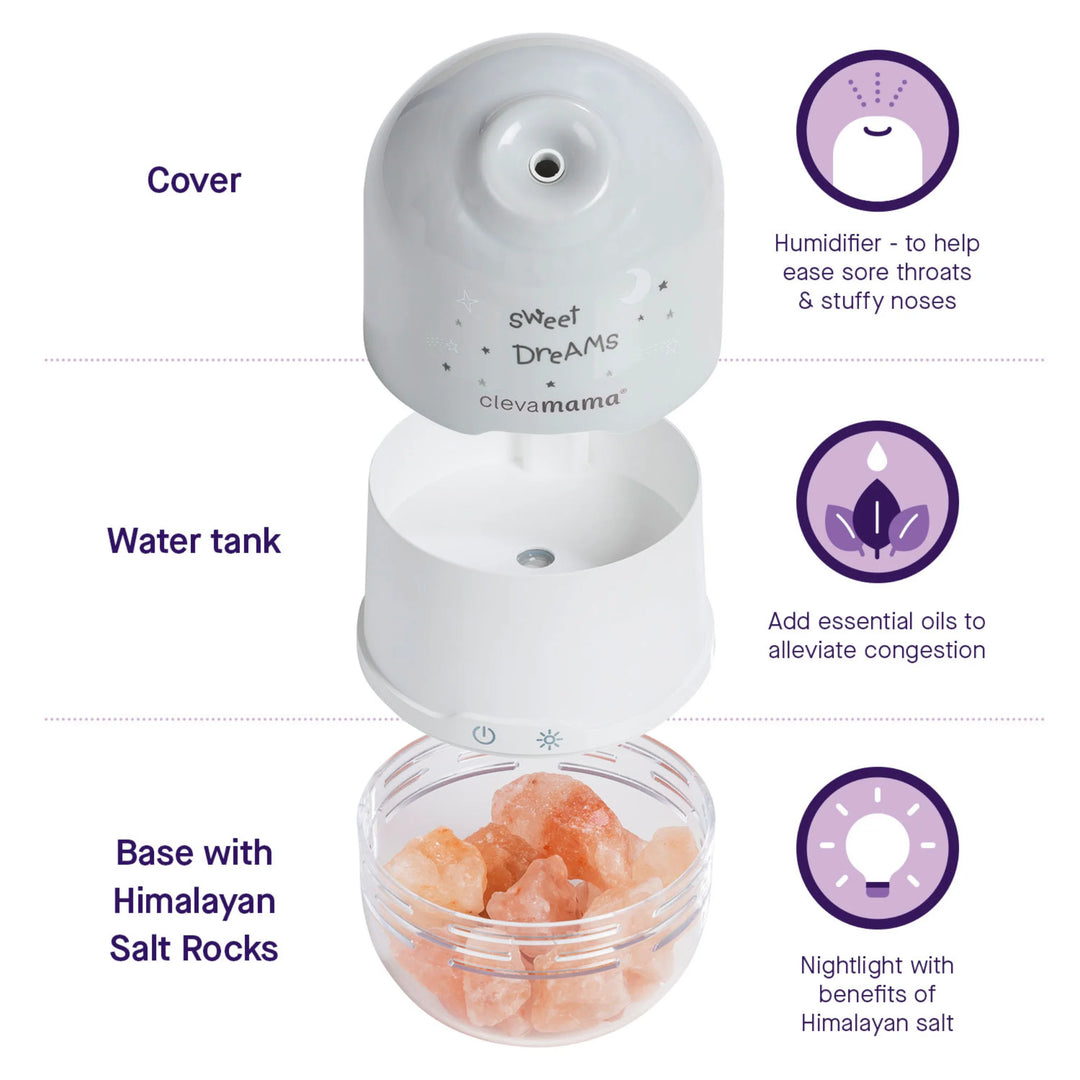 Cover

sweet DreAMs

clevamama®

Humidifier - to help ease sore throats & stuffy noses

Water tank

Add essential oils to alleviate congestion

Base with Himalayan Salt Rocks

Nightlight with benefits of Himalayan salt